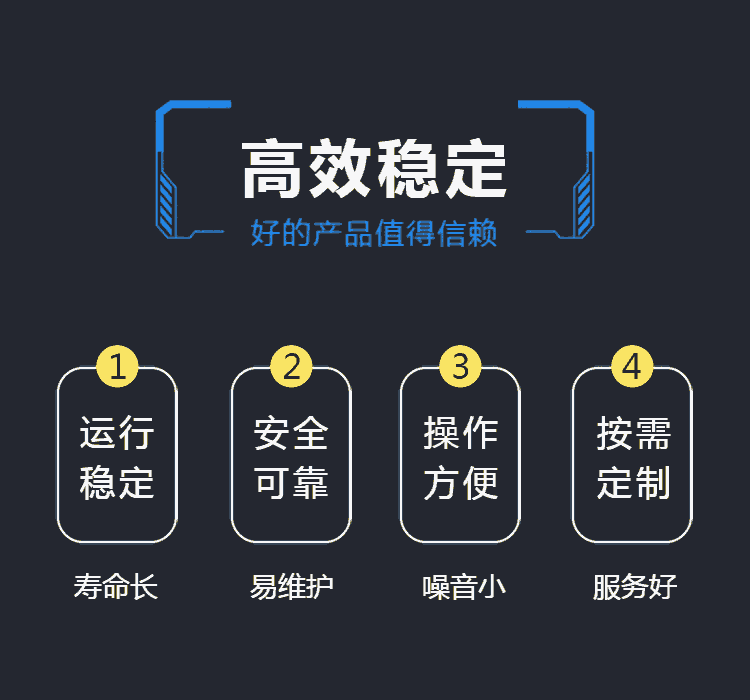 高效稳定
好的产品值得信赖

1
运行
稳定

寿命长

2
安全
可靠

易维护

3
操作
方便

噪音小

4
按需
定制

服务好