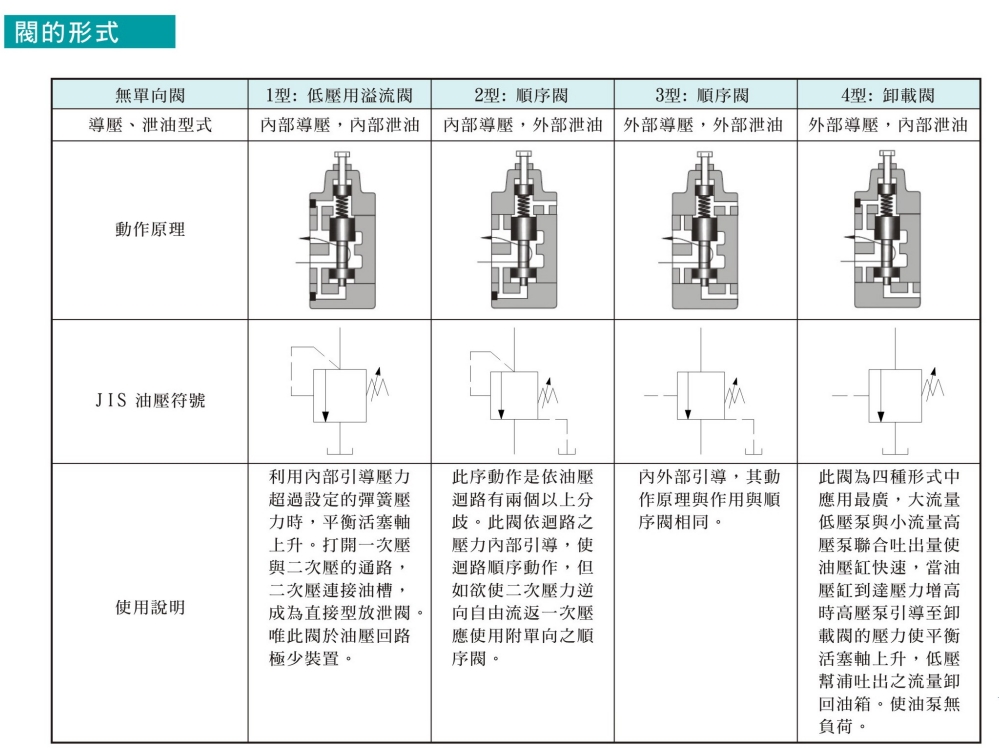 閥的形式

| 無單向閥 | 1型: 低壓用溢流閥 | 2型: 順序閥 | 3型: 順序閥 | 4型: 卸載閥 |
|---|---|---|---|---|
| 導壓、泄油型式 | 內部導壓，內部泄油 | 內部導壓，外部泄油 | 外部導壓，外部泄油 | 外部導壓，內部泄油 |
| 動作原理 | | | | |
| JIS 油壓符號 | | | | |
| 使用說明 | 利用內部引導壓力超過設定的彈簧壓力時，平衡活塞軸上升。打開一次壓與二次壓的通路，二次壓連接油槽，成為直接型放泄閥。唯此閥於油壓回路極少裝置。 | 此序動作是依油壓迴路有兩個以上分歧。此閥依迴路之壓力內部引導，使迴路順序動作，但如欲使二次壓力逆向自由流返一次壓應使用附單向之順序閥。 | 內外部引導，其動作原理與作用與順序閥相同。 | 此閥為四種形式中應用最廣，大流量低壓泵與小流量高壓泵聯合吐出量使油壓缸快速，當油壓缸到達壓力增高時高壓泵引導至卸載閥的壓力使平衡活塞軸上升，低壓幫浦吐出之流量卸回油箱。使油泵無負荷。 |