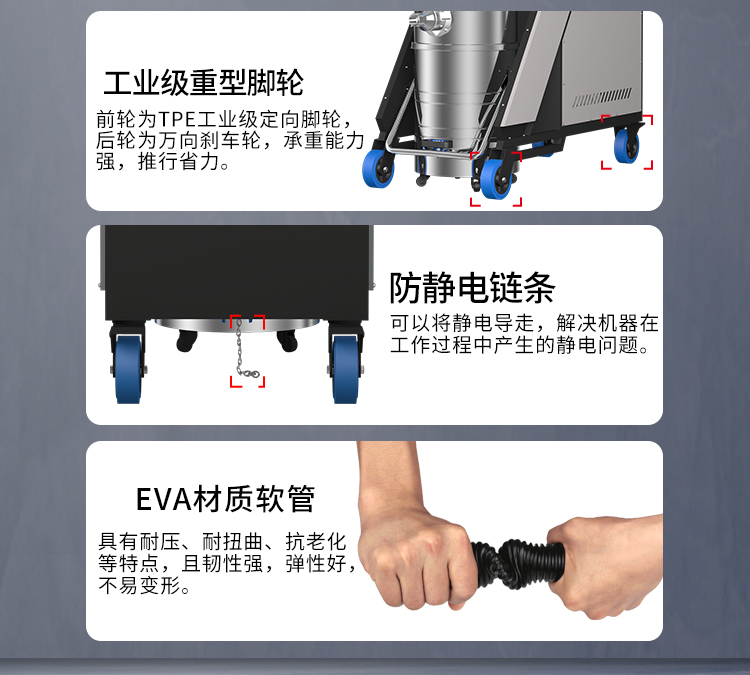 工业级重型脚轮

前轮为TPE工业级定向脚轮，后轮为万向刹车轮，承重能力强，推行省力。

防静电链条

可以将静电导走，解决机器在工作过程中产生的静电问题。

EVA材质软管

具有耐压、耐扭曲、抗老化等特点，且韧性强，弹性好，不易变形。